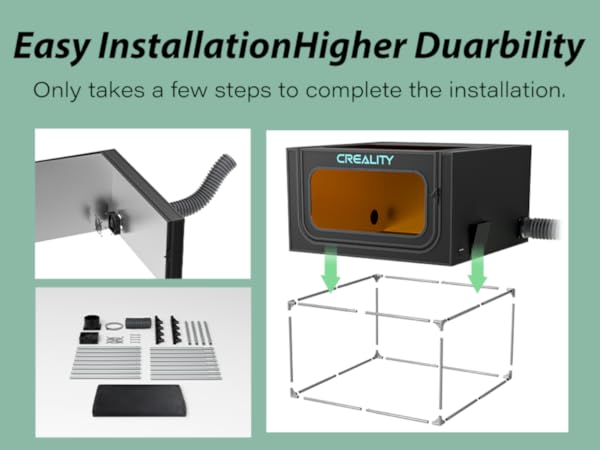 Easy InstallationHigher Duarbility

Only takes a few steps to complete the installation.

CREALITY