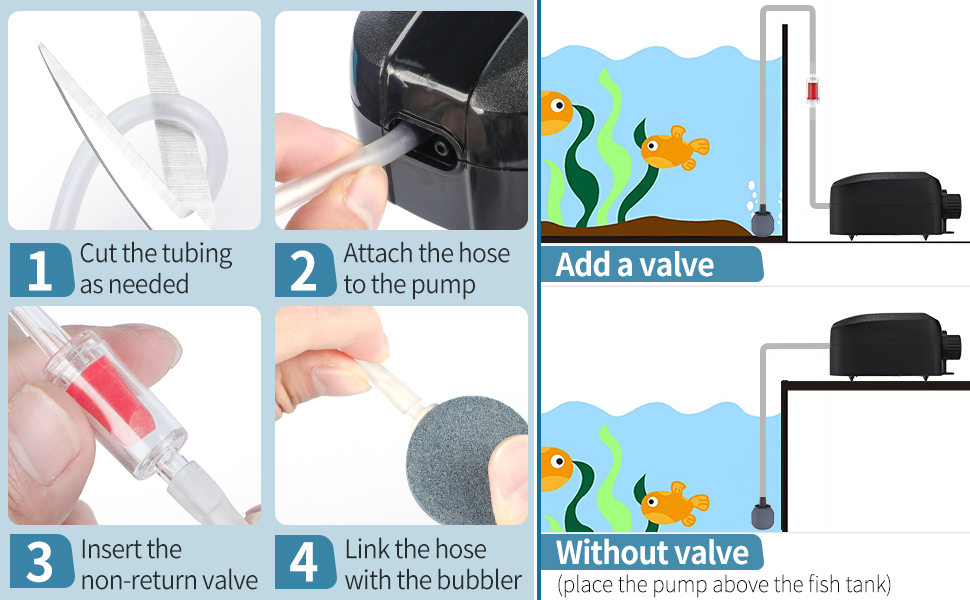 1 Cut the tubing as needed

2 Attach the hose to the pump

3 Insert the non-return valve

4 Link the hose with the bubbler

Add a valve

Without valve
(place the pump above the fish tank)