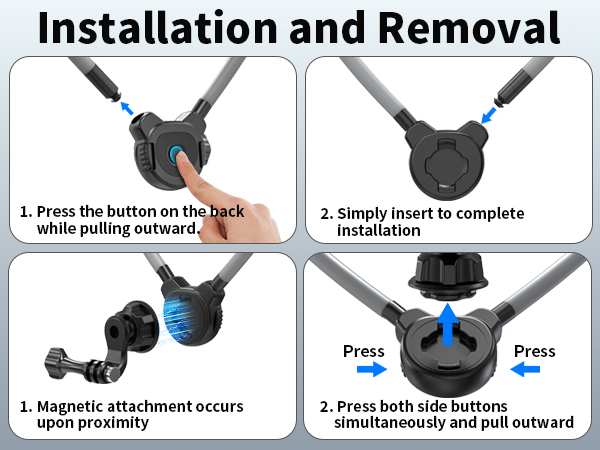 Installation and Removal

1. Press the button on the back while pulling outward.

2. Simply insert to complete installation

1. Magnetic attachment occurs upon proximity

Press

Press

2. Press both side buttons simultaneously and pull outward