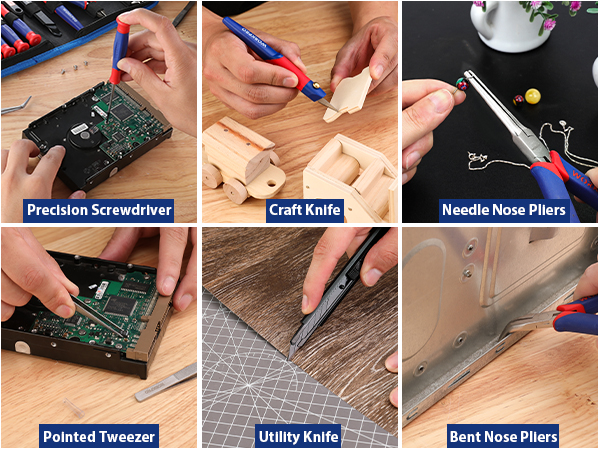 Precision Screwdriver

Craft Knife

Needle Nose Pliers

Pointed Tweezer

Utility Knife

Bent Nose Pliers