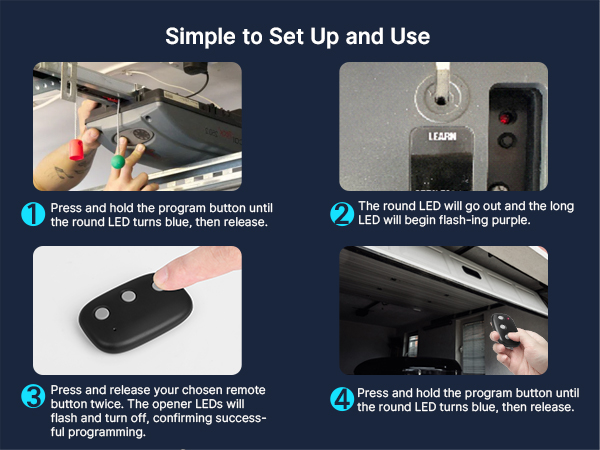 Simple to Set Up and Use

LEARN

1 Press and hold the program button until the round LED turns blue, then release.

2 The round LED will go out and the long LED will begin flash-ing purple.

3 Press and release your chosen remote button twice. The opener LEDs will flash and turn off, confirming successful programming.

4 Press and hold the program button until the round LED turns blue, then release.