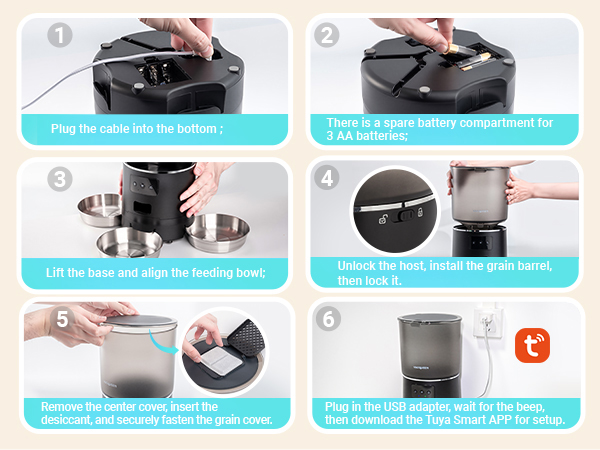 1
Plug the cable into the bottom ;

2
There is a spare battery compartment for 3 AA batteries;

3
Lift the base and align the feeding bowl;

4
Unlock the host, install the grain barrel, then lock it.

5
Remove the center cover, insert the desiccant, and securely fasten the grain cover.

6
Plug in the USB adapter, wait for the beep, then download the Tuya Smart APP for setup.