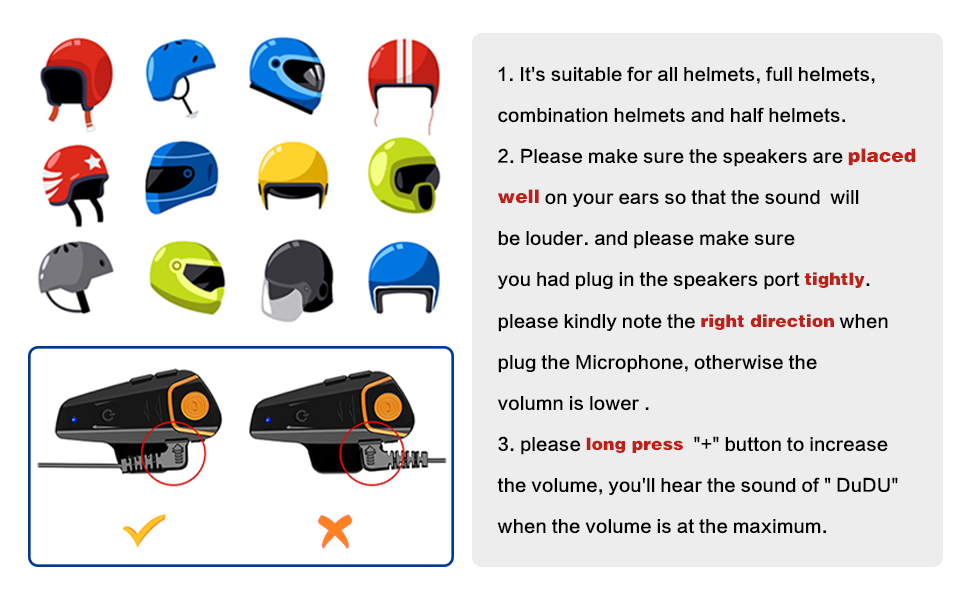 1. It's suitable for all helmets, full helmets, combination helmets and half helmets.

2. Please make sure the speakers are placed well on your ears so that the sound will be louder. and please make sure you had plug in the speakers port tightly. please kindly note the right direction when plug the Microphone, otherwise the volumn is lower .

3. please long press "+" button to increase the volume, you'll hear the sound of " DuDU" when the volume is at the maximum.