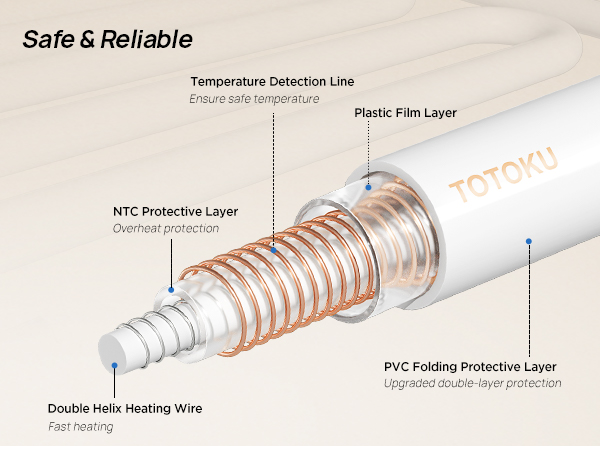 Safe & Reliable

Temperature Detection Line
Ensure safe temperature

Plastic Film Layer

TOTOKU

NTC Protective Layer
Overheat protection

PVC Folding Protective Layer
Upgraded double-layer protection

Double Helix Heating Wire
Fast heating