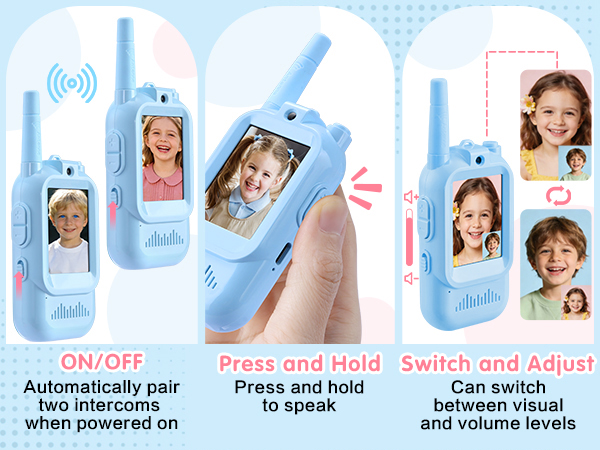 ON/OFF
Automatically pair two intercoms when powered on

Press and Hold
Press and hold to speak

Switch and Adjust
Can switch between visual and volume levels