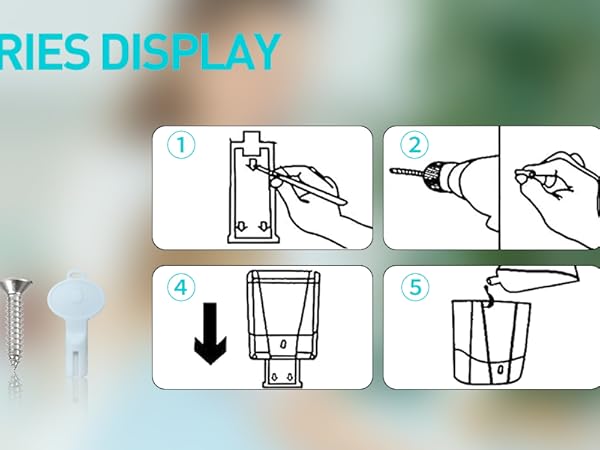 RIES DISPLAY

1

2

4

5