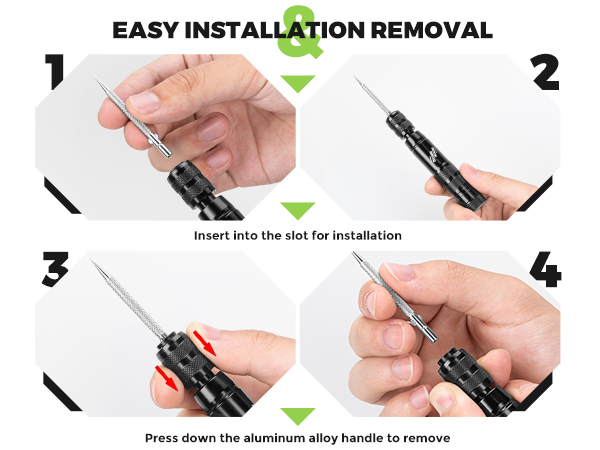 EASY INSTALLATION & REMOVAL

1

2

Insert into the slot for installation

3

4

Press down the aluminum alloy handle to remove