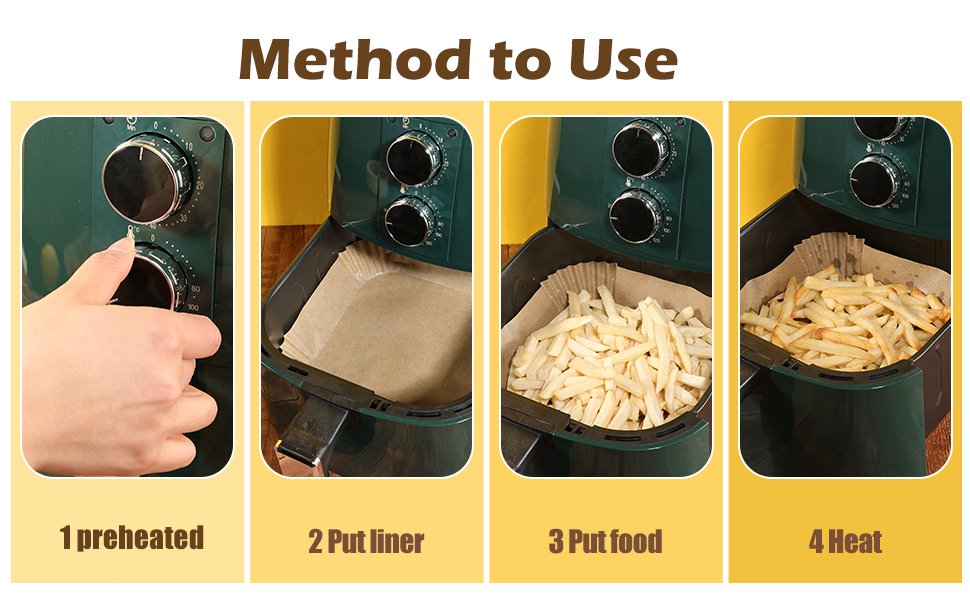 Method to Use

1 preheated

2 Put liner

3 Put food

4 Heat