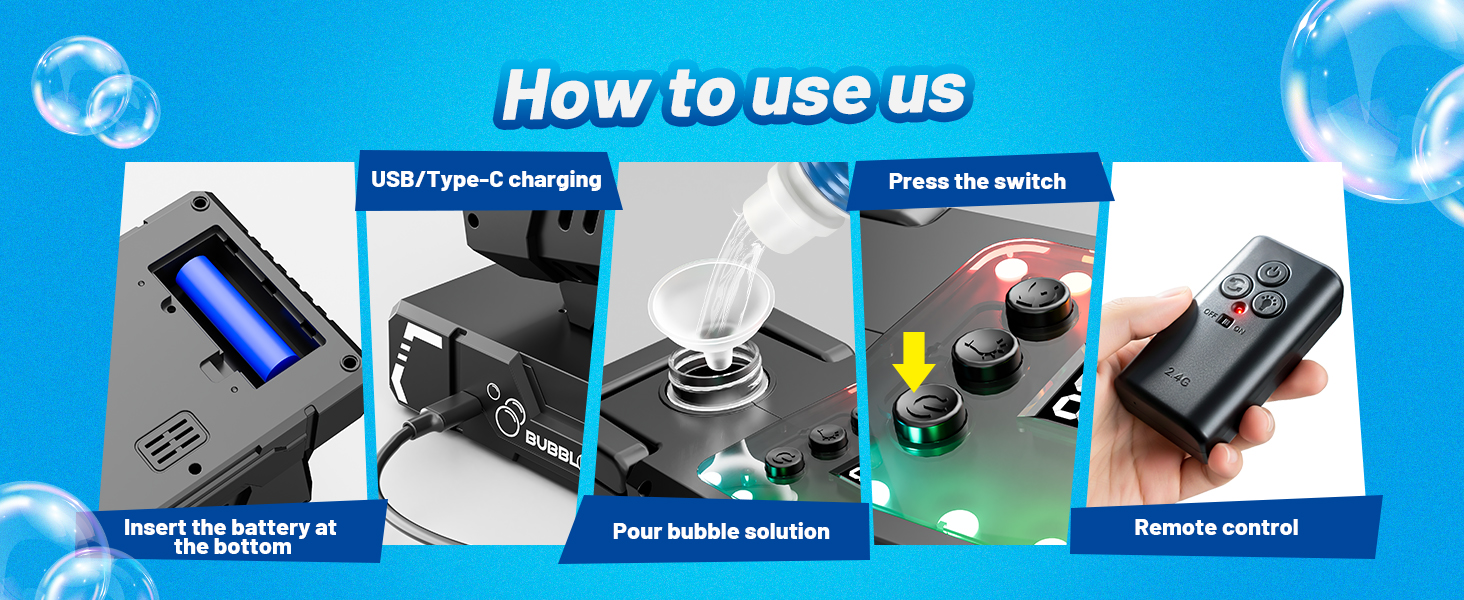 How to use us

Insert the battery at the bottom

USB/Type-C charging

BUBBL

Pour bubble solution

Press the switch

OFF ON

2.4G

Remote control