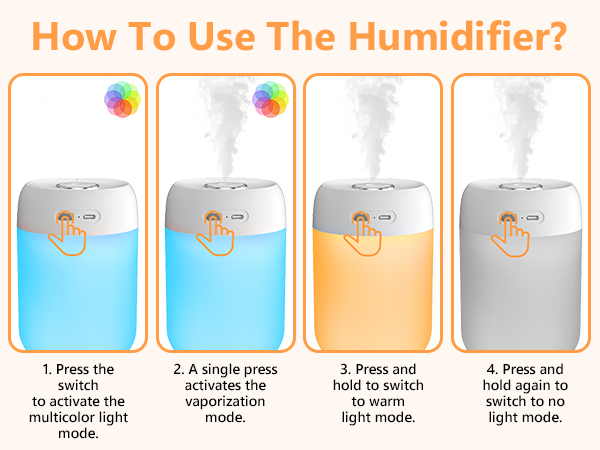 How To Use The Humidifier?

1. Press the switch to activate the multicolor light mode.

2. A single press activates the vaporization mode.

3. Press and hold to switch to warm light mode.

4. Press and hold again to switch to no light mode.