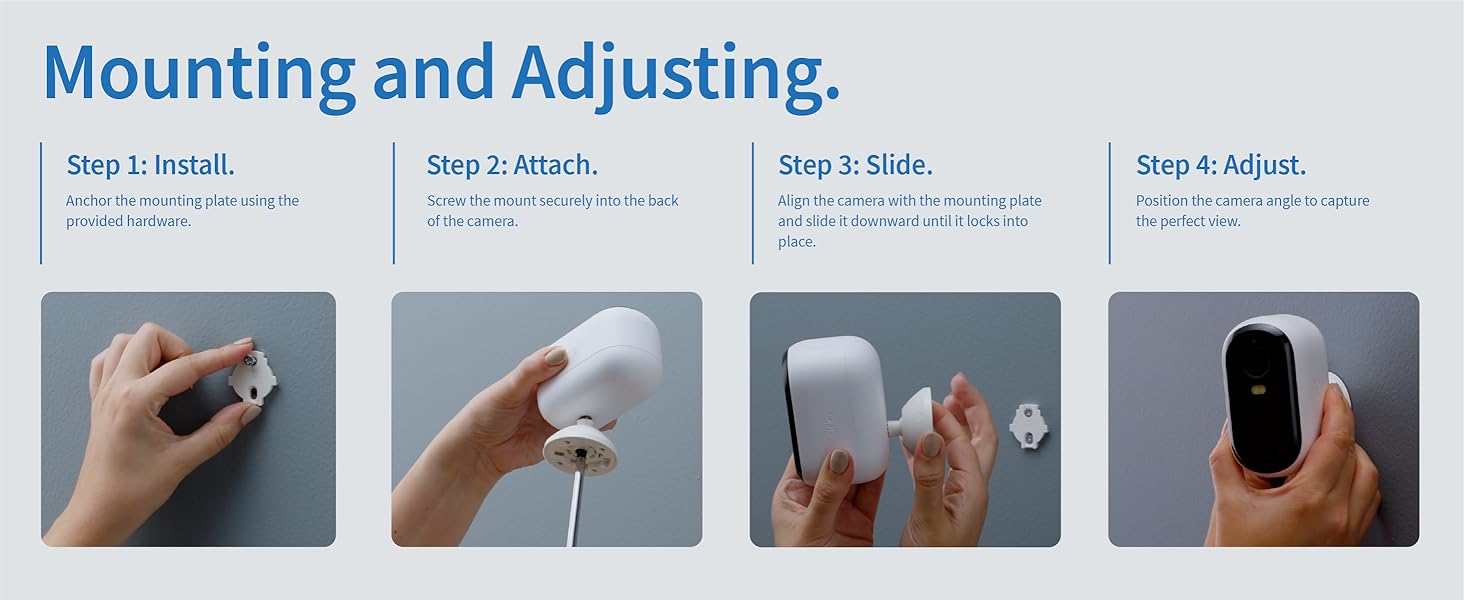 Mounting and Adjusting.

Step 1: Install.

Anchor the mounting plate using the provided hardware.

Step 2: Attach.

Screw the mount securely into the back of the camera.

Step 3: Slide.

Align the camera with the mounting plate and slide it downward until it locks into place.

Step 4: Adjust.

Position the camera angle to capture the perfect view.