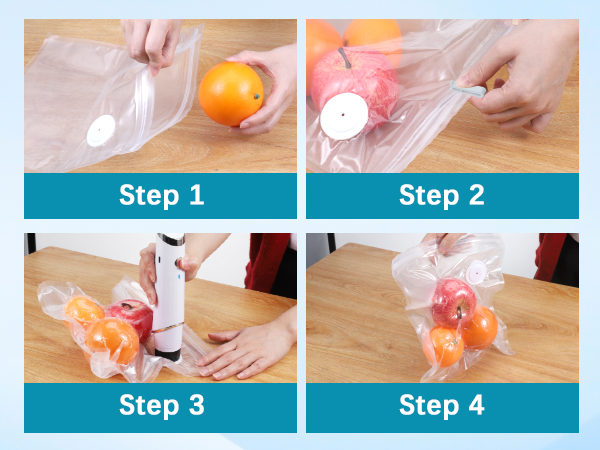 Step 1

Step 2

Step 3

Step 4