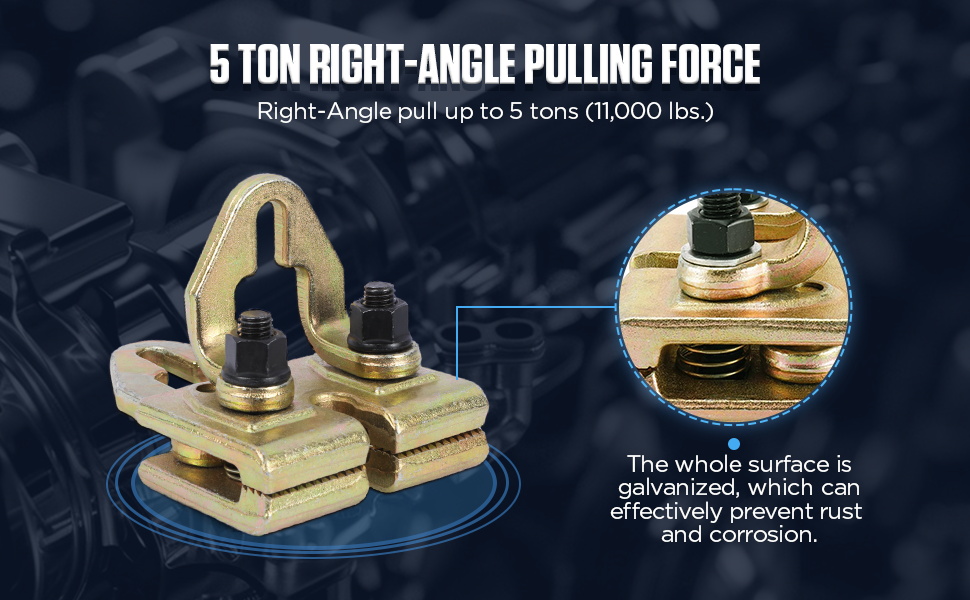 5 TON RIGHT-ANGLE PULLING FORCE

Right-Angle pull up to 5 tons (11,000 lbs.)

The whole surface is galvanized, which can effectively prevent rust and corrosion.