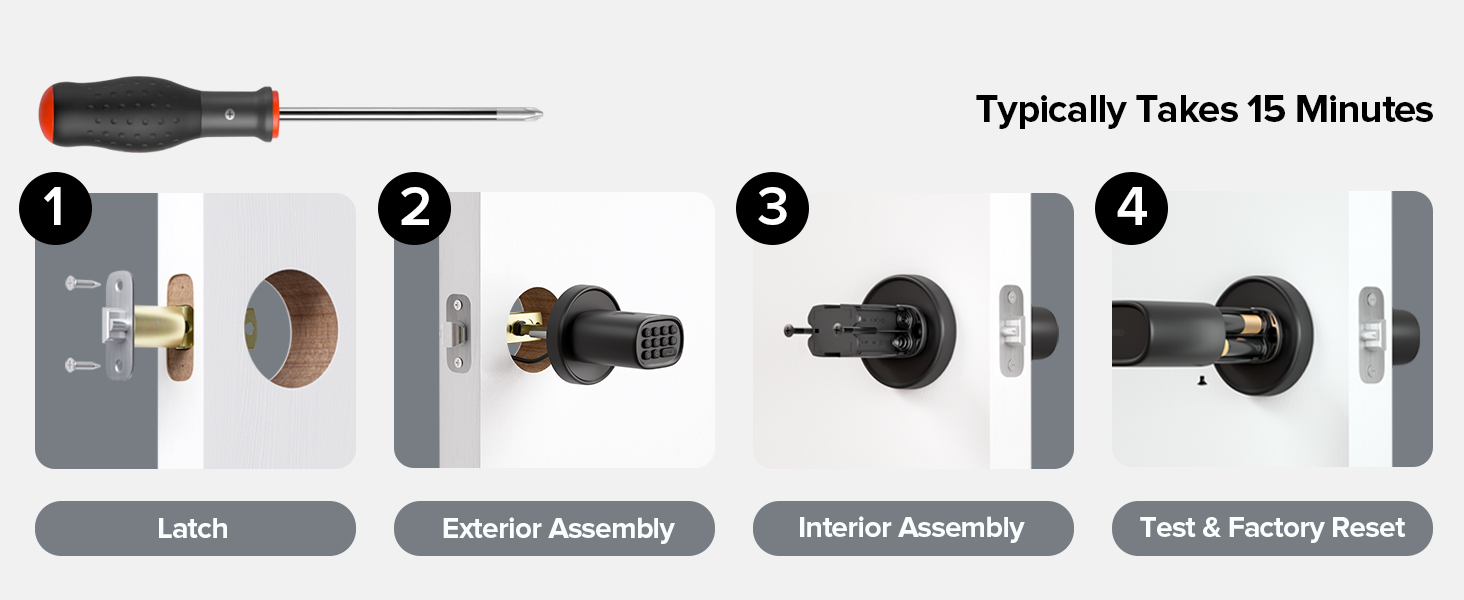 Typically Takes 15 Minutes

1
Latch

2
Exterior Assembly

3
Interior Assembly

4
Test & Factory Reset