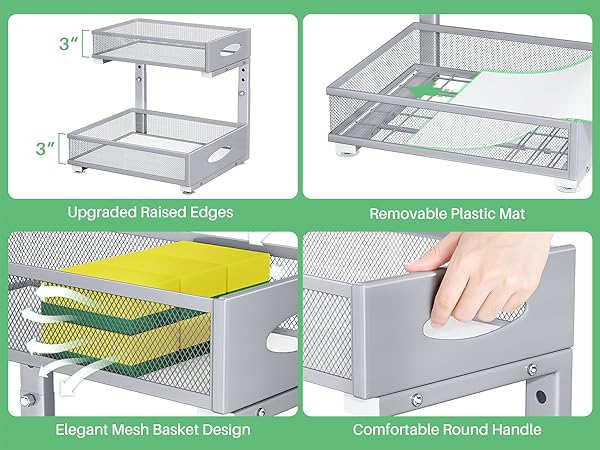 3"

3"

Upgraded Raised Edges

Removable Plastic Mat

Elegant Mesh Basket Design

Comfortable Round Handle