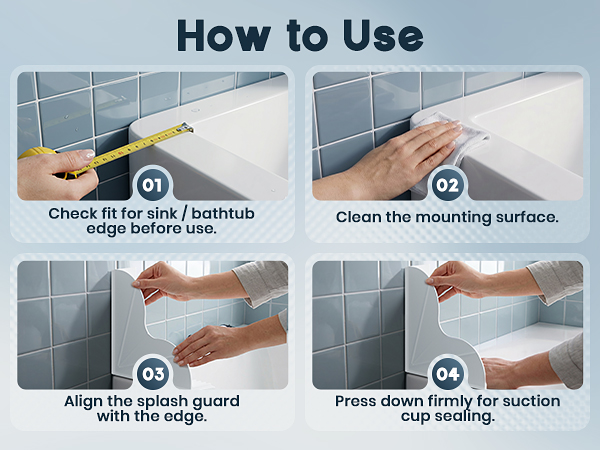 How to Use

01

Check fit for sink / bathtub edge before use.

02

Clean the mounting surface.

03

Align the splash guard with the edge.

04

Press down firmly for suction cup sealing.