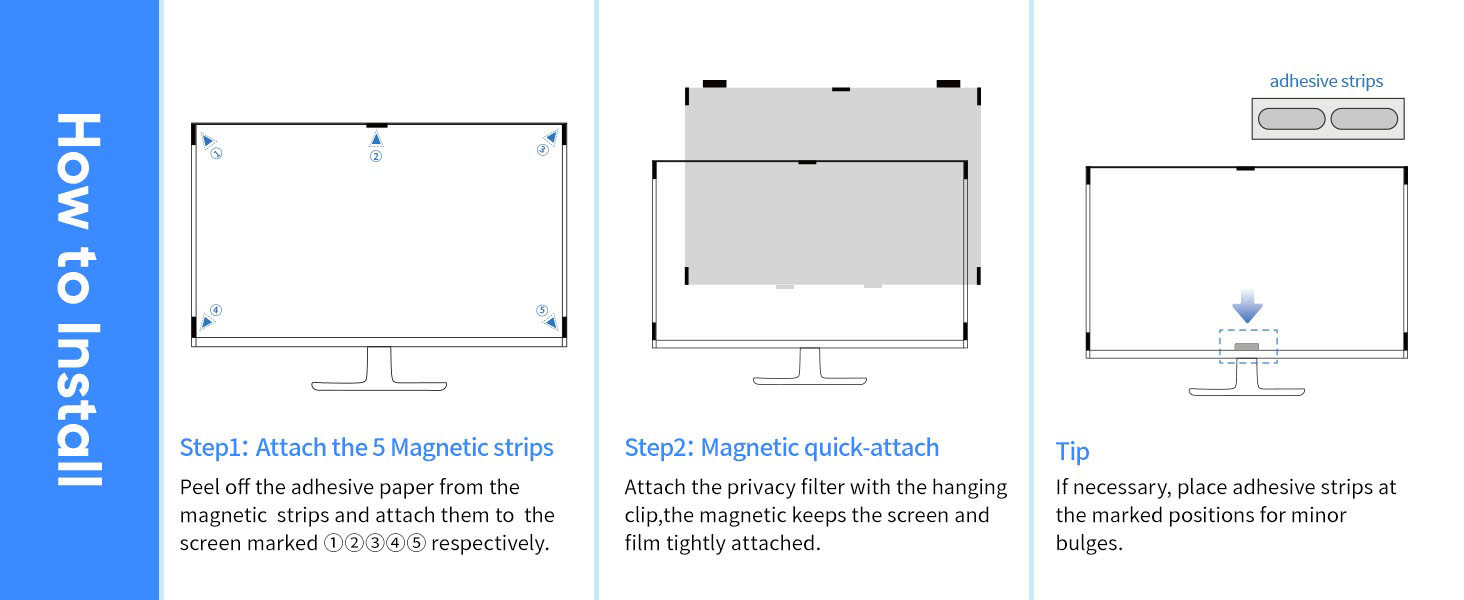 How to Install

①
②
③
④
⑤

Step1: Attach the 5 Magnetic strips

Peel off the adhesive paper from the magnetic strips and attach them to the screen marked ①②③④⑤ respectively.

Step2: Magnetic quick-attach

Attach the privacy filter with the hanging clip,the magnetic keeps the screen and film tightly attached.

adhesive strips

Tip

If necessary, place adhesive strips at the marked positions for minor bulges.