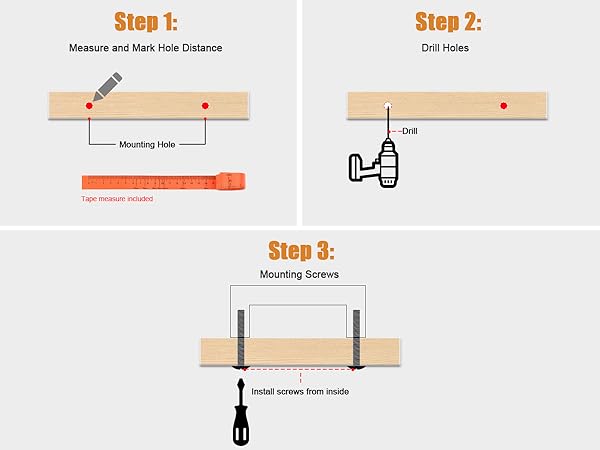 Step 1:

Measure and Mark Hole Distance

Mounting Hole

Tape measure included

Step 2:

Drill Holes

Drill

Step 3:

Mounting Screws

Install screws from inside