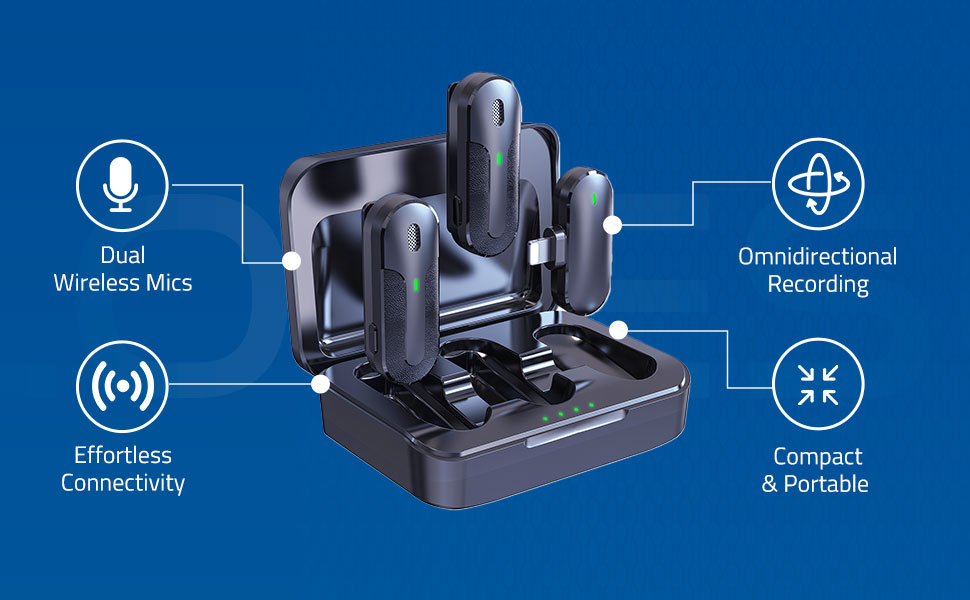 Dual
Wireless Mics

Effortless
Connectivity

Omnidirectional
Recording

Compact
& Portable