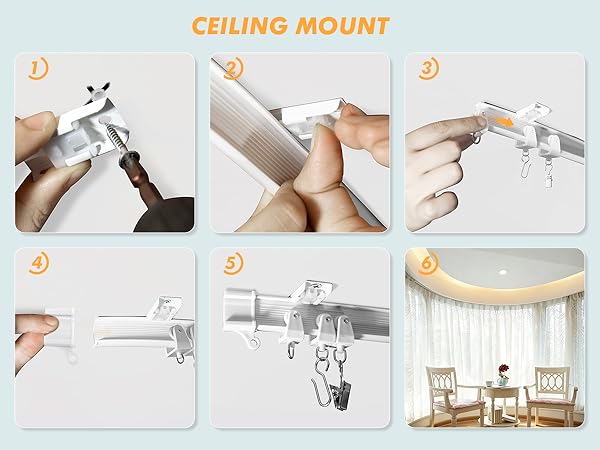 CEILING MOUNT

1

2

3

4

5

6