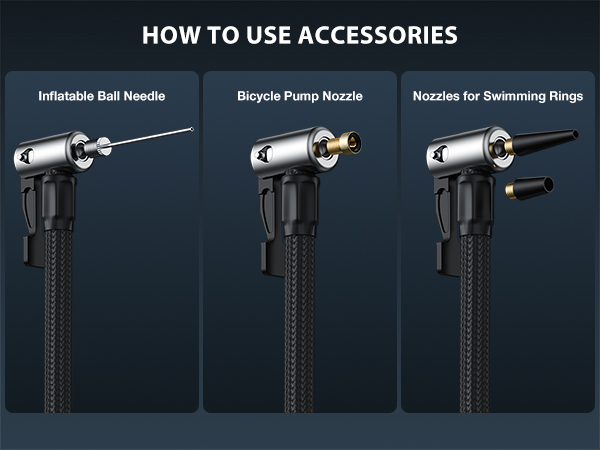 HOW TO USE ACCESSORIES

Inflatable Ball Needle

Bicycle Pump Nozzle

Nozzles for Swimming Rings