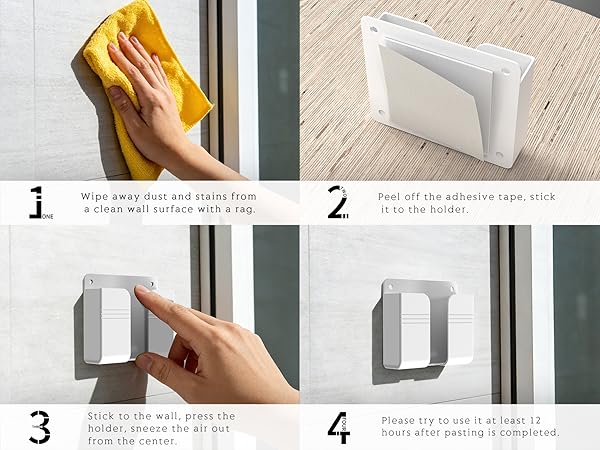 1 ONE
Wipe away dust and stains from a clean wall surface with a rag.

2 TWO
Peel off the adhesive tape, stick it to the holder.

3
Stick to the wall, press the holder, sneeze the air out from the center.

4 FOUR
Please try to use it at least 12 hours after pasting is completed.