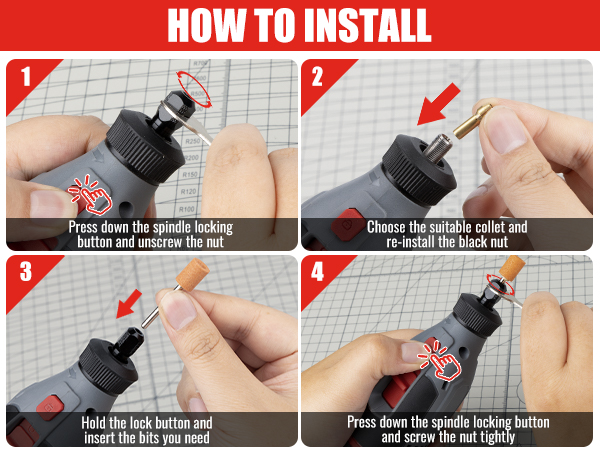 HOW TO INSTALL

1

R700
R500
R250
R200
R150
R120
R100

Press down the spindle locking button and unscrew the nut

2

Choose the suitable collet and re-install the black nut

3

Hold the lock button and insert the bits you need

4

Press down the spindle locking button and screw the nut tightly