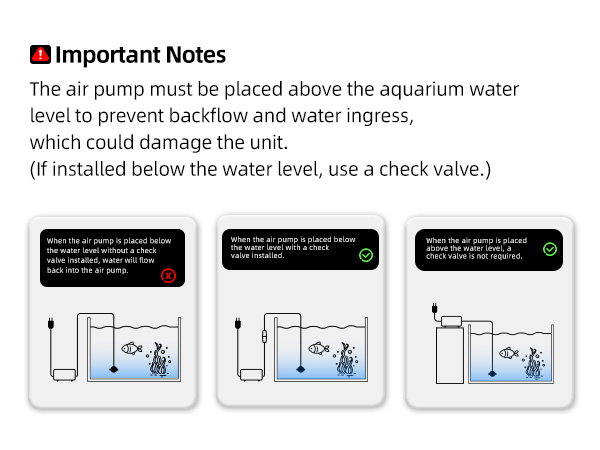 Important Notes

The air pump must be placed above the aquarium water level to prevent backflow and water ingress, which could damage the unit.
(If installed below the water level, use a check valve.)

When the air pump is placed below the water level without a check valve installed, water will flow back into the air pump.

When the air pump is placed below the water level with a check valve installed.

When the air pump is placed above the water level, a check valve is not required.