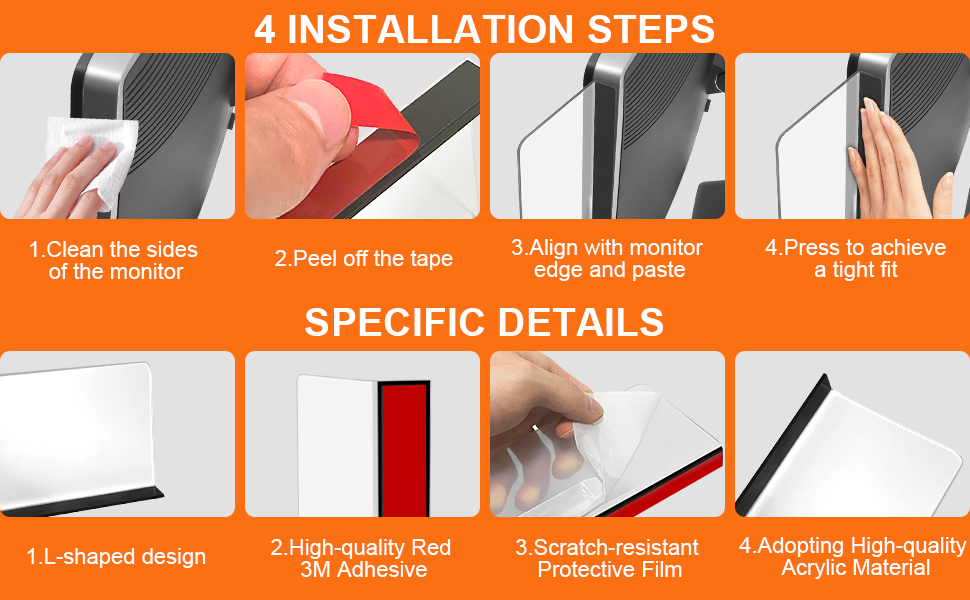 4 INSTALLATION STEPS

1.Clean the sides of the monitor

2.Peel off the tape

3.Align with monitor edge and paste

4.Press to achieve a tight fit

SPECIFIC DETAILS

1.L-shaped design

2.High-quality Red 3M Adhesive

3.Scratch-resistant Protective Film

4.Adopting High-quality Acrylic Material