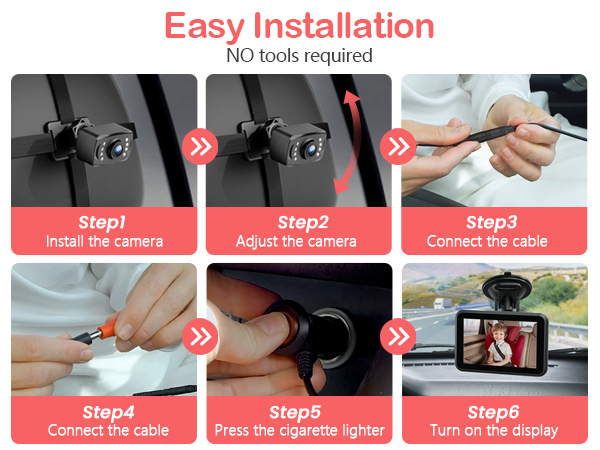 Easy Installation
NO tools required

Step1
Install the camera

Step2
Adjust the camera

Step3
Connect the cable

Step4
Connect the cable

Step5
Press the cigarette lighter

Step6
Turn on the display