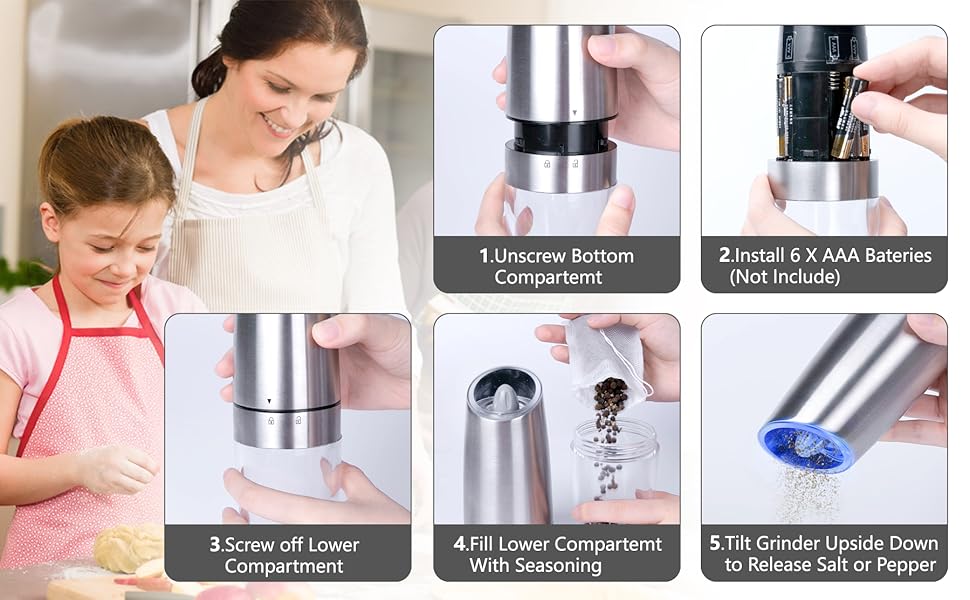 1.Unscrew Bottom Compartemt

2.Install 6 X AAA Bateries (Not Include)

3.Screw off Lower Compartment

4.Fill Lower Compartemt With Seasoning

5.Tilt Grinder Upside Down to Release Salt or Pepper