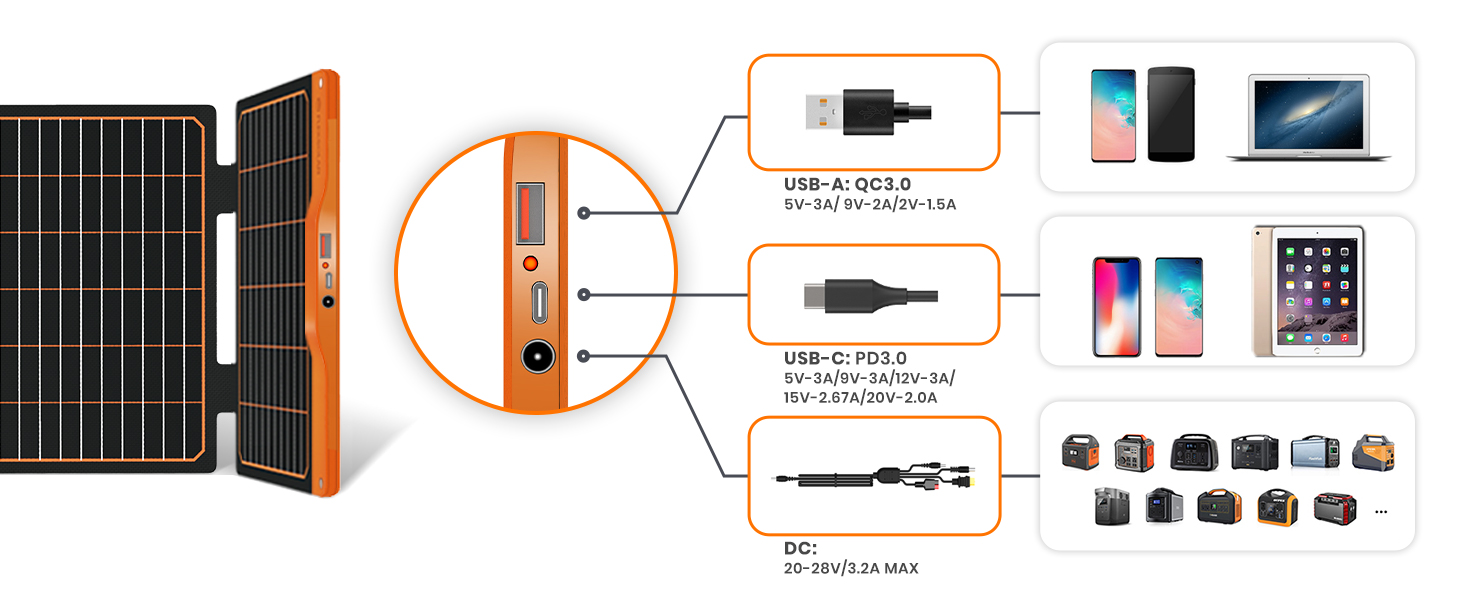 USB-A: QC3.0
5V-3A/ 9V-2A/2V-1.5A

USB-C: PD3.0
5V-3A/9V-3A/12V-3A/
15V-2.67A/20V-2.0A

DC:
20-28V/3.2A MAX

...