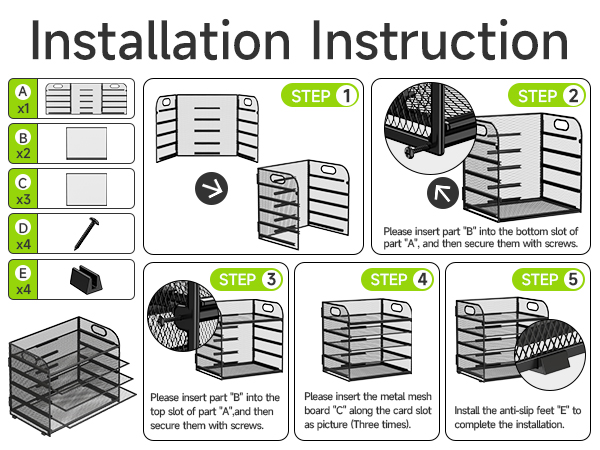 Installation Instruction

A x1

B x2

C x3

D x4

E x4

STEP 1

STEP 2

Please insert part "B" into the bottom slot of part "A", and then secure them with screws.

STEP 3

Please insert part "B" into the top slot of part "A",and then secure them with screws.

STEP 4

Please insert the metal mesh board "C" along the card slot as picture (Three times).

STEP 5

Install the anti-slip feet "E" to complete the installation.