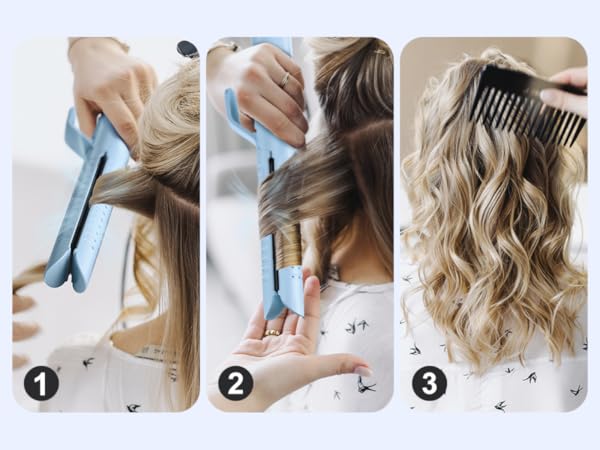 1

2

3