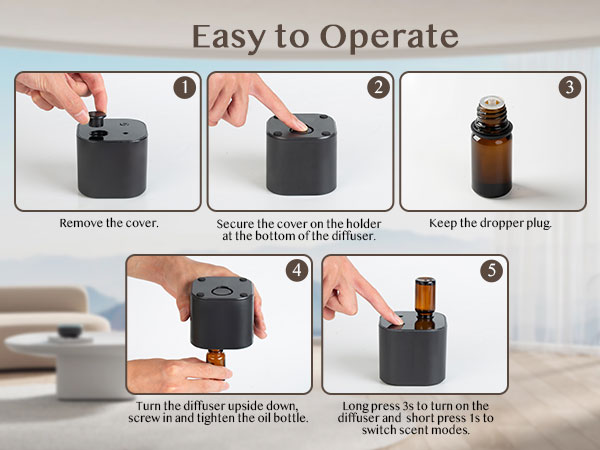 Easy to Operate

1

Remove the cover.

2

Secure the cover on the holder at the bottom of the diffuser.

3

Keep the dropper plug.

4

Turn the diffuser upside down, screw in and tighten the oil bottle.

5

Long press 3s to turn on the diffuser and short press 1s to switch scent modes.