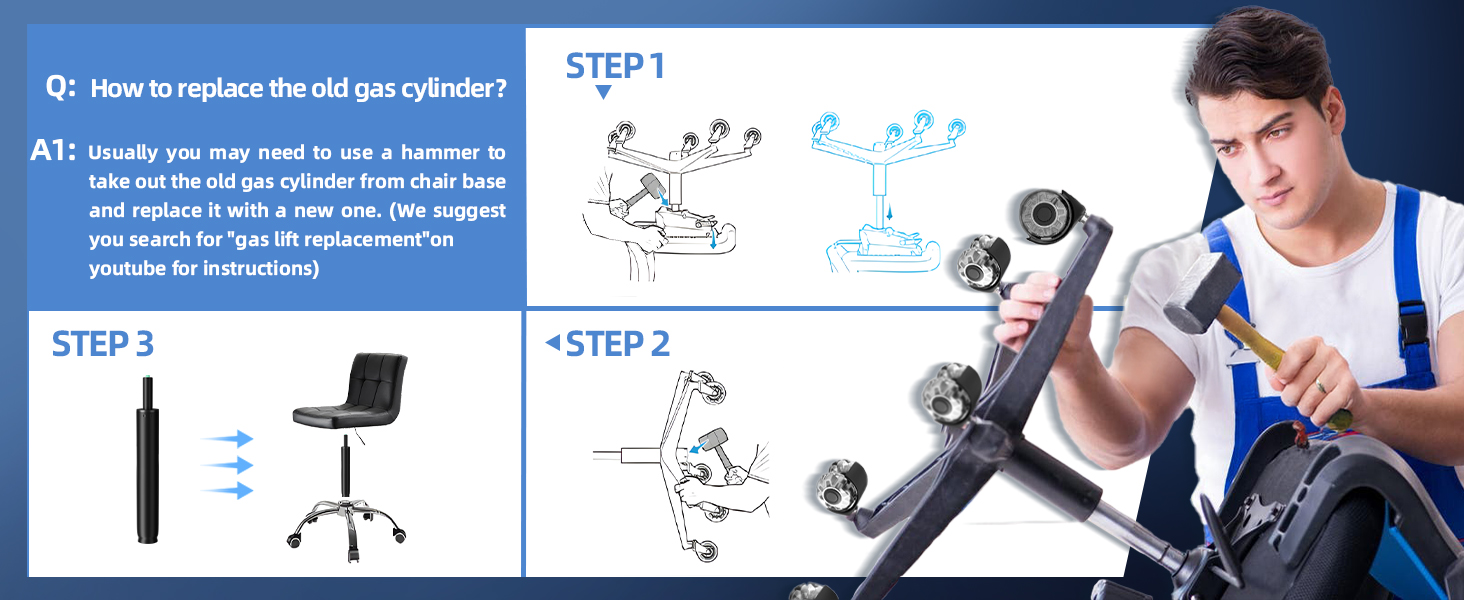 Q: How to replace the old gas cylinder?

A1: Usually you may need to use a hammer to take out the old gas cylinder from chair base and replace it with a new one. (We suggest you search for "gas lift replacement"on youtube for instructions)

STEP 1

STEP 3

STEP 2