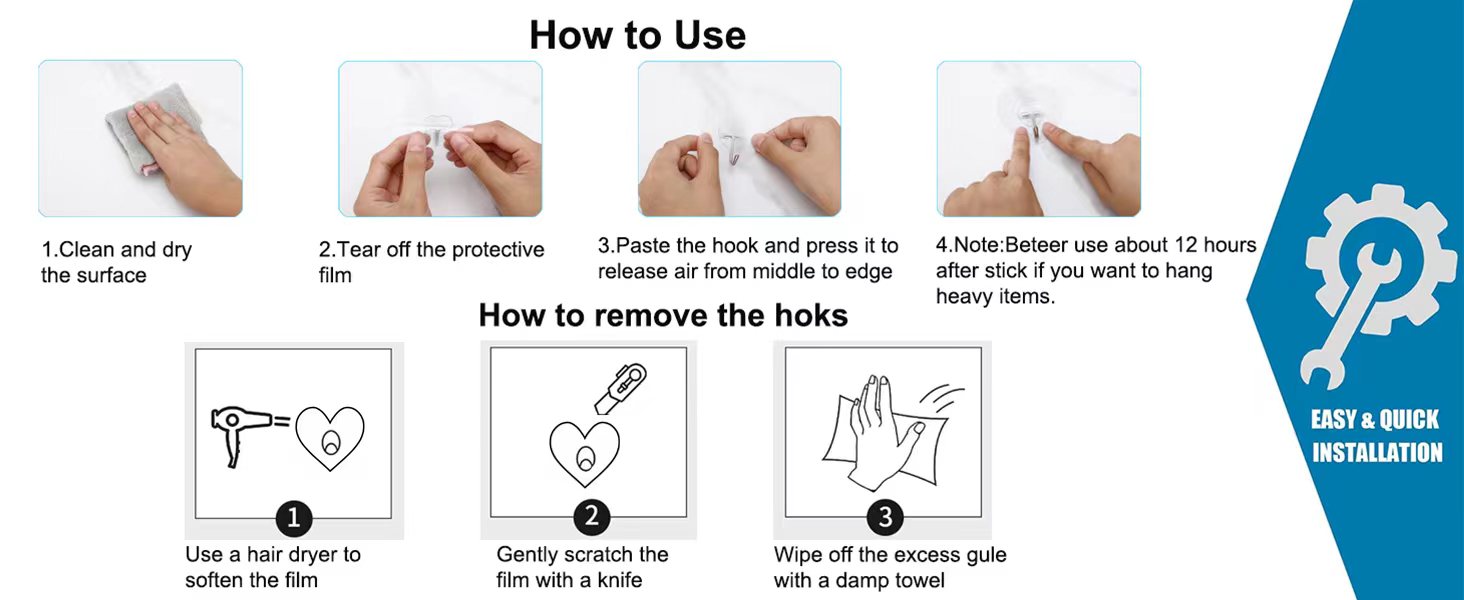 How to Use

1.Clean and dry the surface

2.Tear off the protective film

3.Paste the hook and press it to release air from middle to edge

4.Note:Beteer use about 12 hours after stick if you want to hang heavy items.

How to remove the hoks

1
Use a hair dryer to soften the film

2
Gently scratch the film with a knife

3
Wipe off the excess gule with a damp towel

EASY & QUICK INSTALLATION