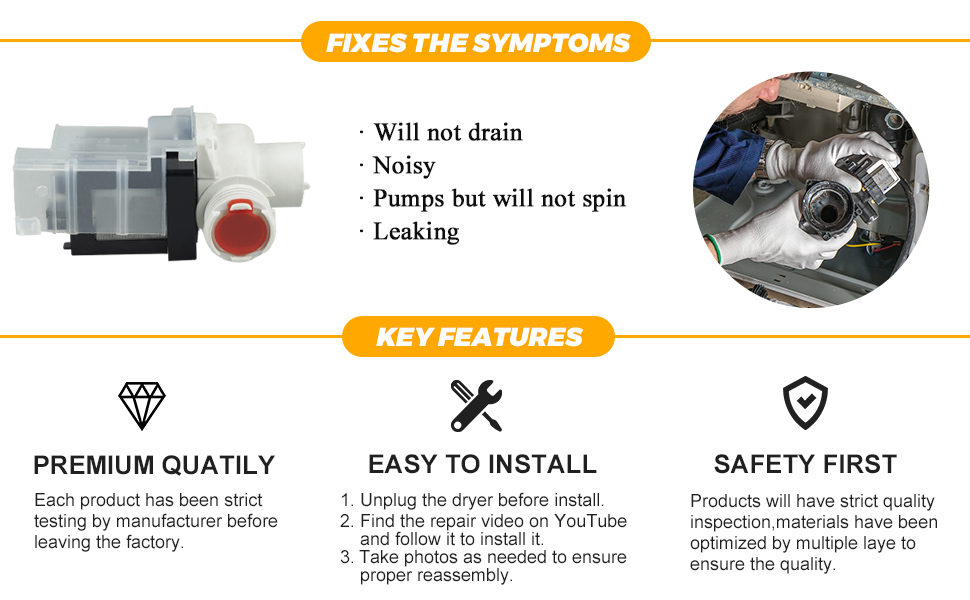 FIXES THE SYMPTOMS

· Will not drain
· Noisy
· Pumps but will not spin
· Leaking

KEY FEATURES

PREMIUM QUATILY

Each product has been strict testing by manufacturer before leaving the factory.

EASY TO INSTALL

1. Unplug the dryer before install.
2. Find the repair video on YouTube and follow it to install it.
3. Take photos as needed to ensure proper reassembly.

SAFETY FIRST

Products will have strict quality inspection,materials have been optimized by multiple laye to ensure the quality.