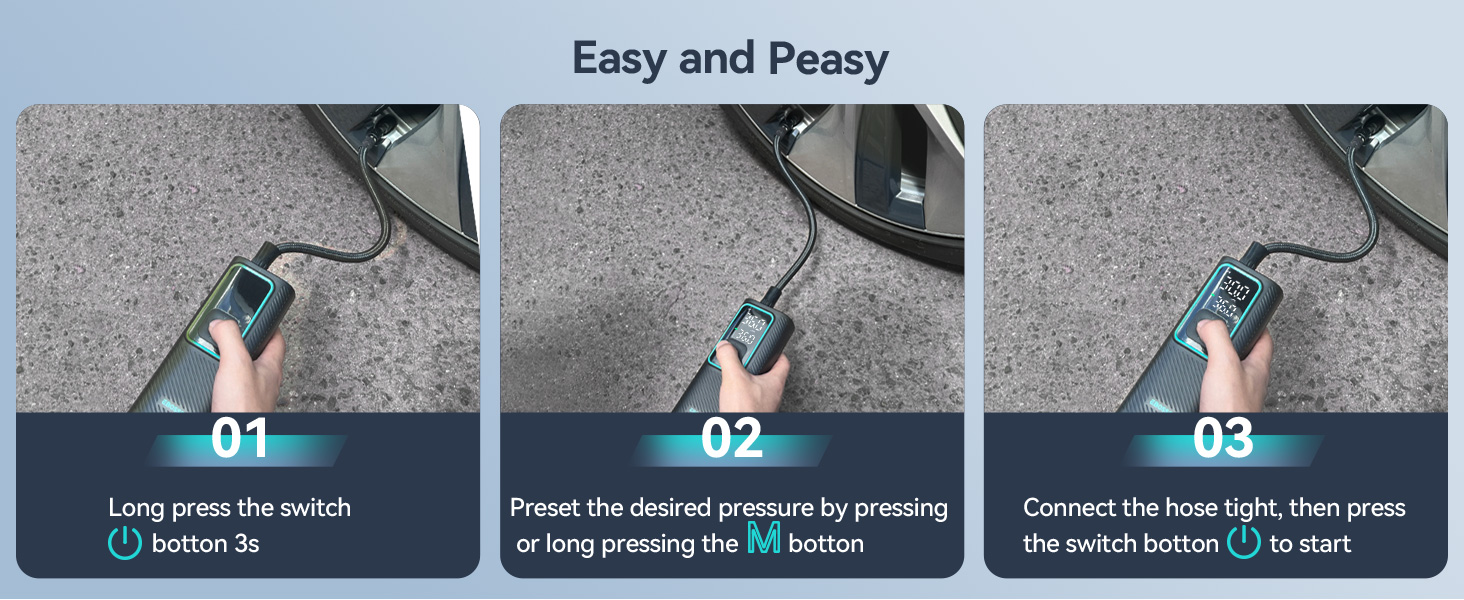 Easy and Peasy

01

Long press the switch botton 3s

02

Preset the desired pressure by pressing or long pressing the M botton

03

Connect the hose tight, then press the switch botton to start