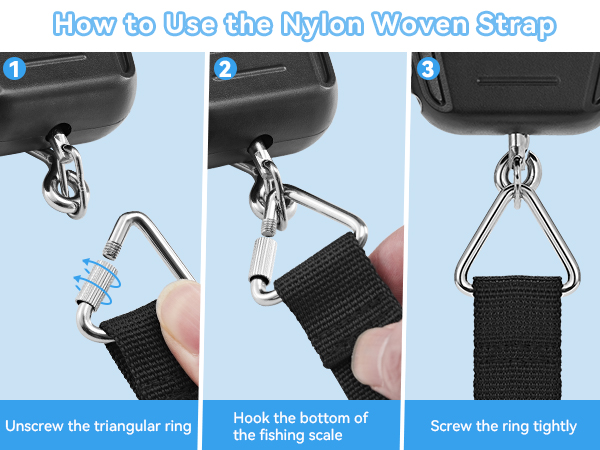 How to Use the Nylon Woven Strap

1

Unscrew the triangular ring

2

Hook the bottom of the fishing scale

3

Screw the ring tightly