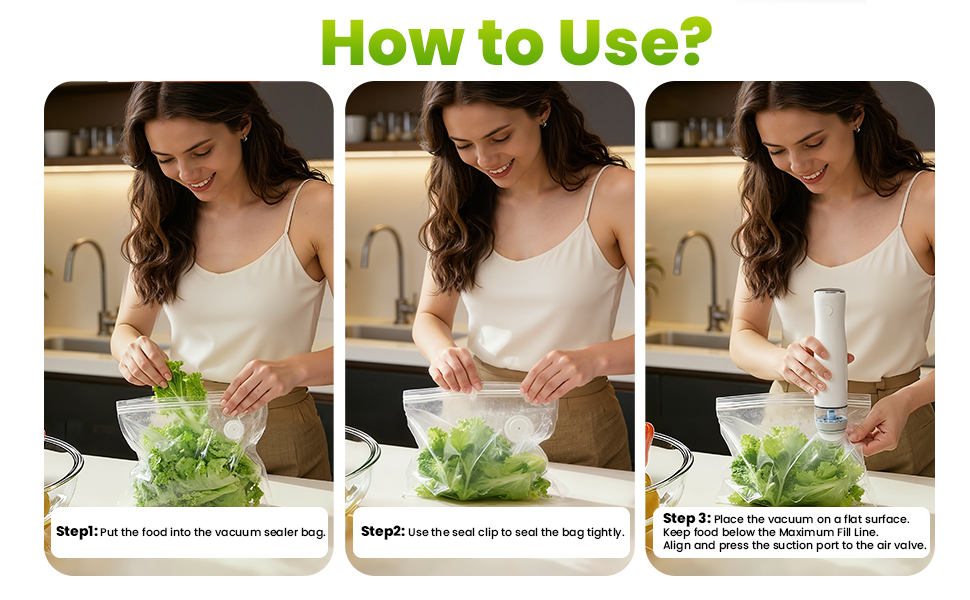 How to Use?

Step1: Put the food into the vacuum sealer bag.

Step2: Use the seal clip to seal the bag tightly.

Step 3: Place the vacuum on a flat surface. Keep food below the Maximum Fill Line. Align and press the suction port to the air valve.