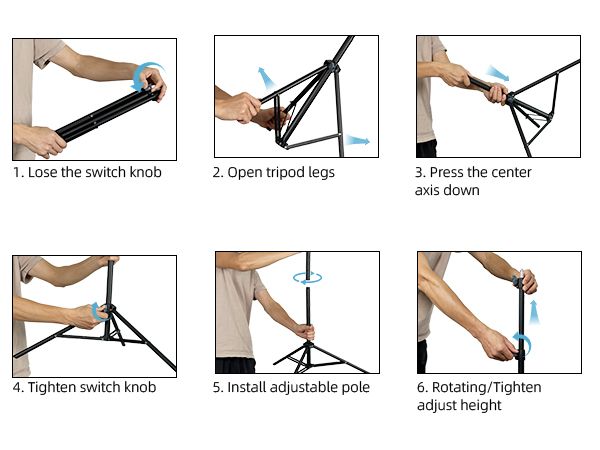 1. Lose the switch knob

2. Open tripod legs

3. Press the center axis down

4. Tighten switch knob

5. Install adjustable pole

6. Rotating/Tighten adjust height