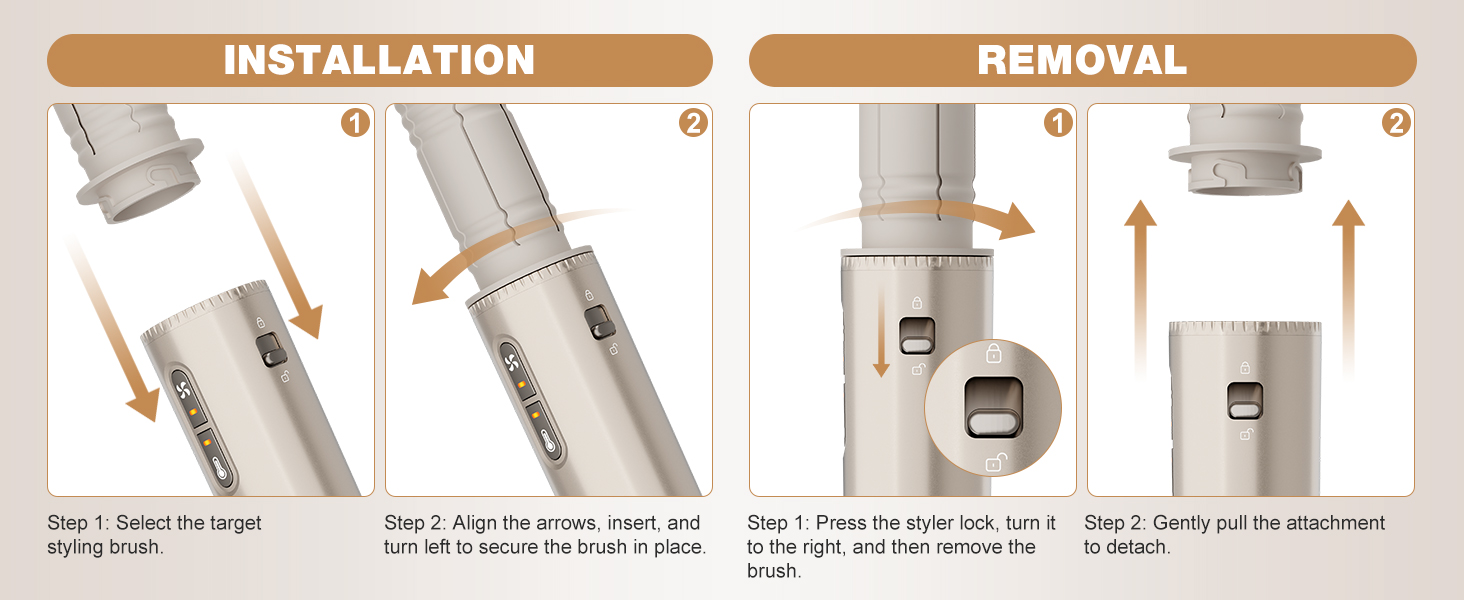 INSTALLATION

1

2

Step 1: Select the target styling brush.

Step 2: Align the arrows, insert, and turn left to secure the brush in place.

REMOVAL

1

2

Step 1: Press the styler lock, turn it to the right, and then remove the brush.

Step 2: Gently pull the attachment to detach.