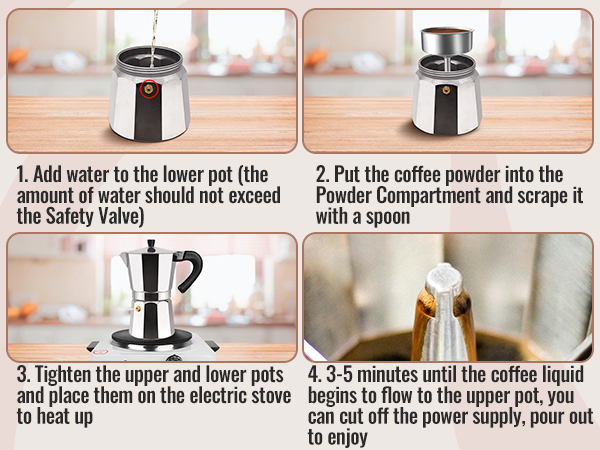 1. Add water to the lower pot (the amount of water should not exceed the Safety Valve)

2. Put the coffee powder into the Powder Compartment and scrape it with a spoon

3. Tighten the upper and lower pots and place them on the electric stove to heat up

4. 3-5 minutes until the coffee liquid begins to flow to the upper pot, you can cut off the power supply, pour out to enjoy