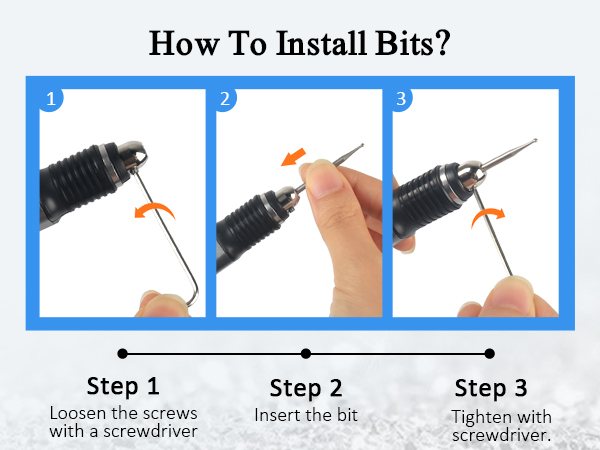 How To Install Bits?

1

2

3

Step 1
Loosen the screws with a screwdriver

Step 2
Insert the bit

Step 3
Tighten with screwdriver.