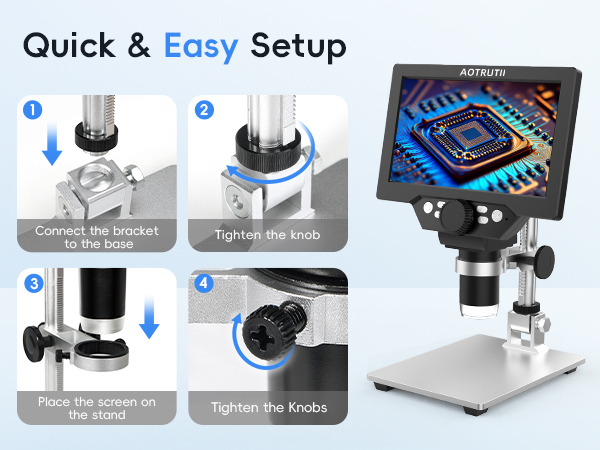 Quick & Easy Setup

1
Connect the bracket to the base

2
Tighten the knob

3
Place the screen on the stand

4
Tighten the Knobs

AOTRUTII