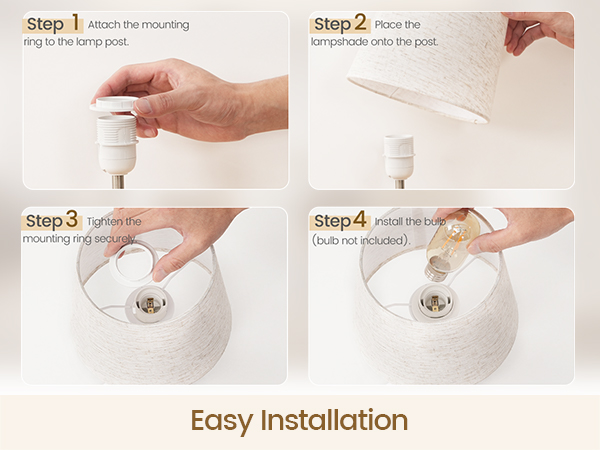 Step 1 Attach the mounting ring to the lamp post.

Step 2 Place the lampshade onto the post.

Step 3 Tighten the mounting ring securely.

Step 4 Install the bulb (bulb not included).

Easy Installation