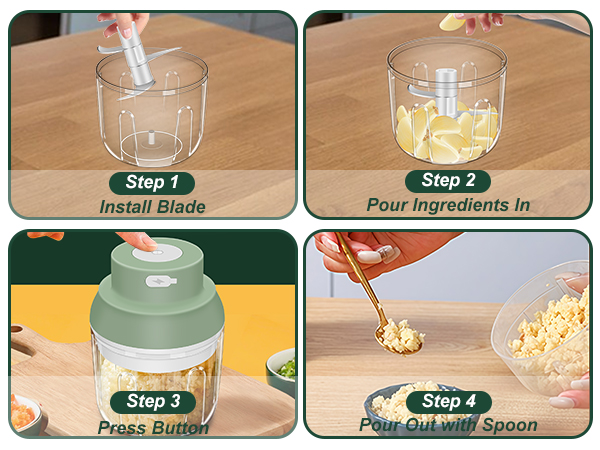 Step 1
Install Blade

Step 2
Pour Ingredients In

Step 3
Press Button

Step 4
Pour Out with Spoon