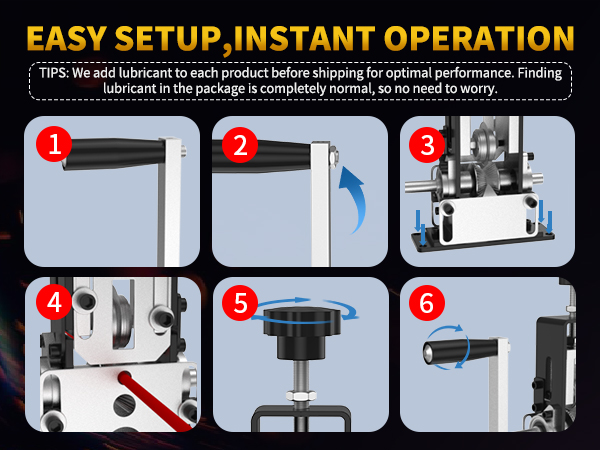 EASY SETUP,INSTANT OPERATION

TIPS: We add lubricant to each product before shipping for optimal performance. Finding lubricant in the package is completely normal, so no need to worry.

1

2

3

4

5

6