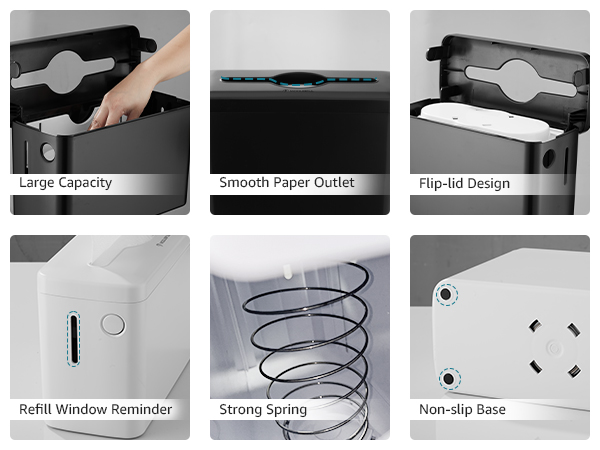 Large Capacity

Smooth Paper Outlet

Flip-lid Design

Refill Window Reminder

Strong Spring

Non-slip Base